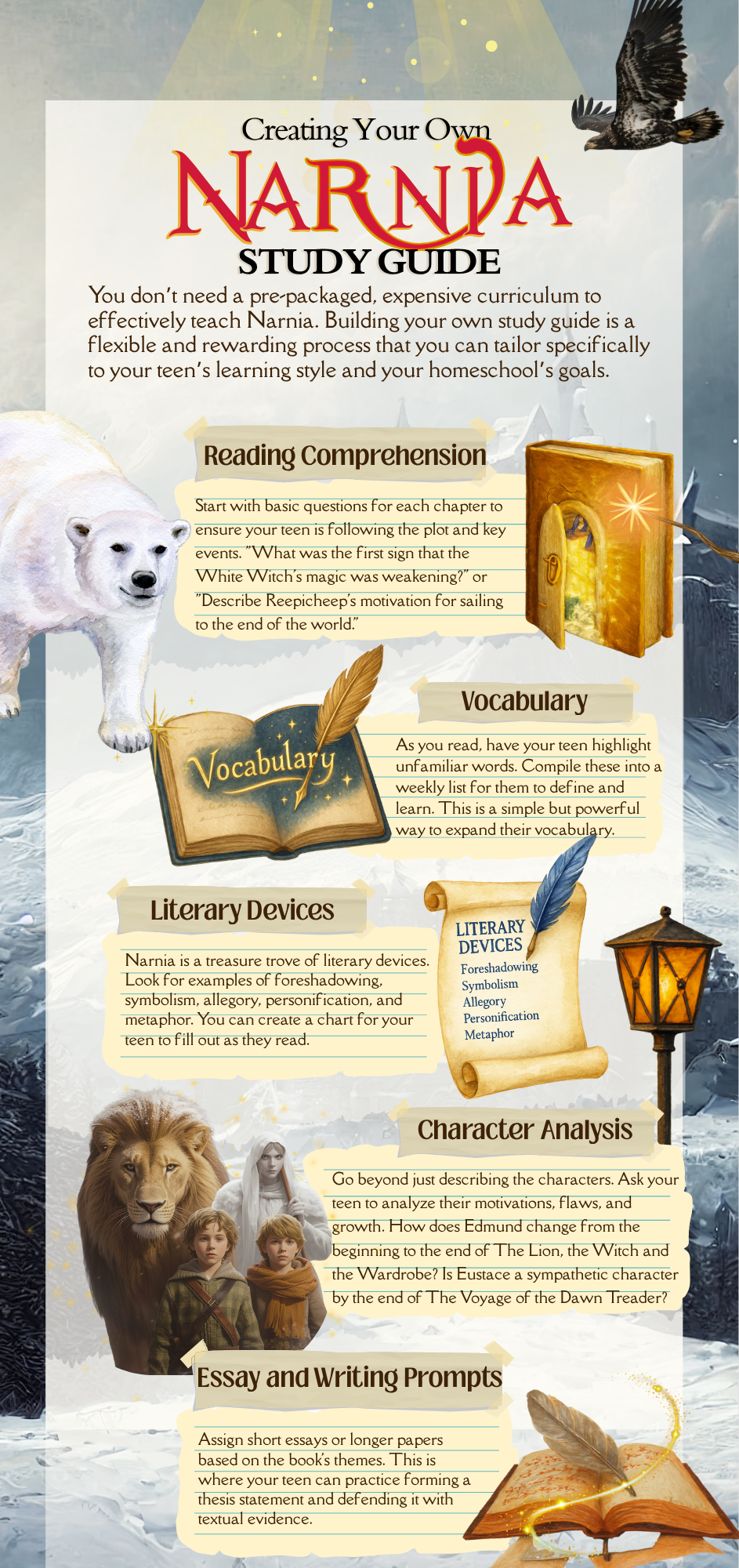 Creating Your Own
NARNIA
STUDY GUIDE

You don't need a pre-packaged, expensive curriculum to effectively teach Narnia. Building your own study guide is a flexible and rewarding process that you can tailor specifically to your teen's learning style and your homeschool's goals.

Reading Comprehension

Start with basic questions for each chapter to ensure your teen is following the plot and key events. "What was the first sign that the White Witch's magic was weakening?" or "Describe Reepicheep's motivation for sailing to the end of the world."

Vocabulary

Vocabulary

As you read, have your teen highlight unfamiliar words. Compile these into a weekly list for them to define and learn. This is a simple but powerful way to expand their vocabulary.

Literary Devices

Narnia is a treasure trove of literary devices. Look for examples of foreshadowing, symbolism, allegory, personification, and metaphor. You can create a chart for your teen to fill out as they read.

LITERARY DEVICES
Foreshadowing
Symbolism
Allegory
Personification
Metaphor

Character Analysis

Go beyond just describing the characters. Ask your teen to analyze their motivations, flaws, and growth. How does Edmund change from the beginning to the end of The Lion, the Witch and the Wardrobe? Is Eustace a sympathetic character by the end of The Voyage of the Dawn Treader?

Essay and Writing Prompts

Assign short essays or longer papers based on the book's themes. This is where your teen can practice forming a thesis statement and defending it with textual evidence.